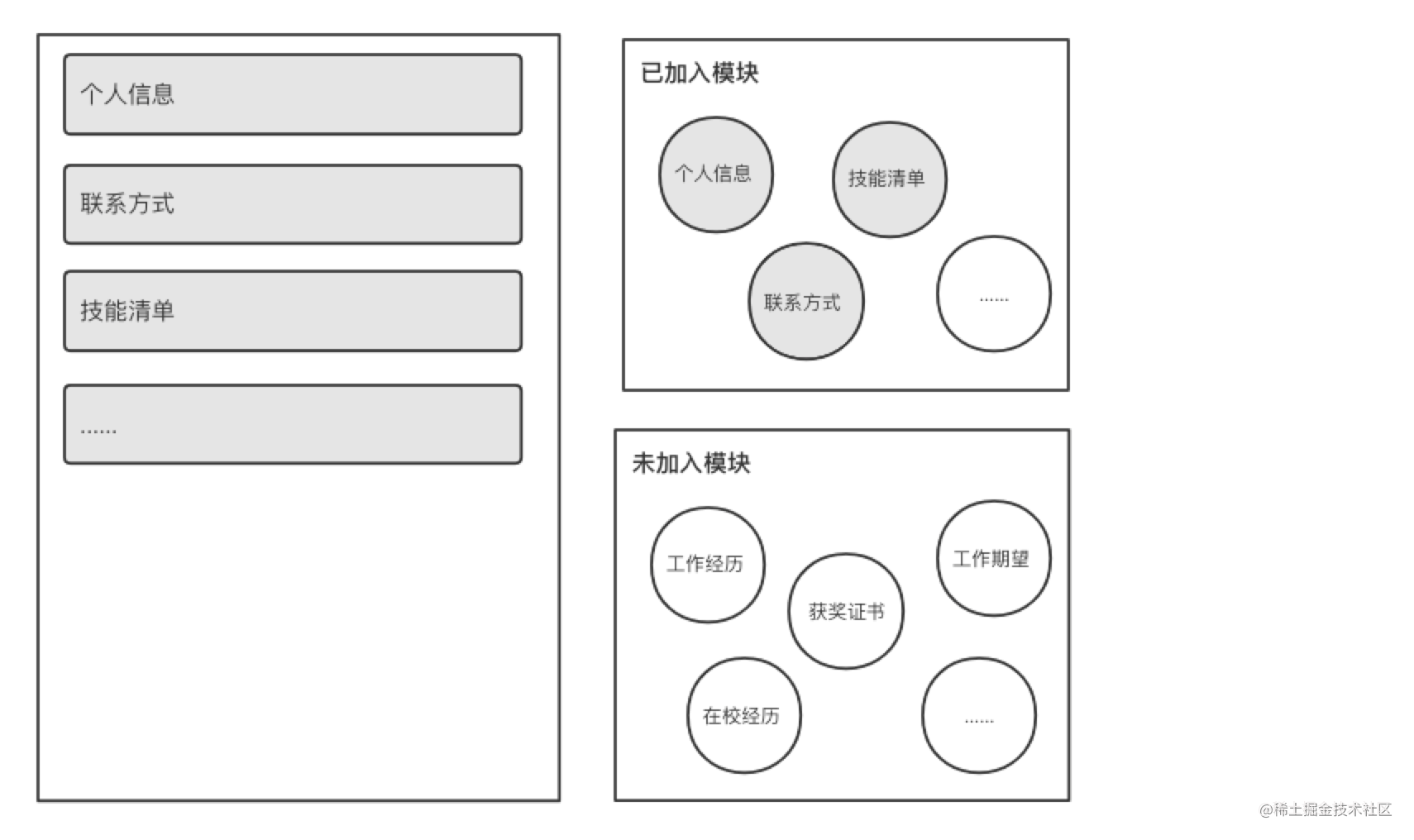 个人信息

联系方式

技能清单

......

已加入模块

个人信息

技能清单

联系方式

......

未加入模块

工作经历

获奖证书

工作期望

在校经历

......

@稀土掘金技术社区