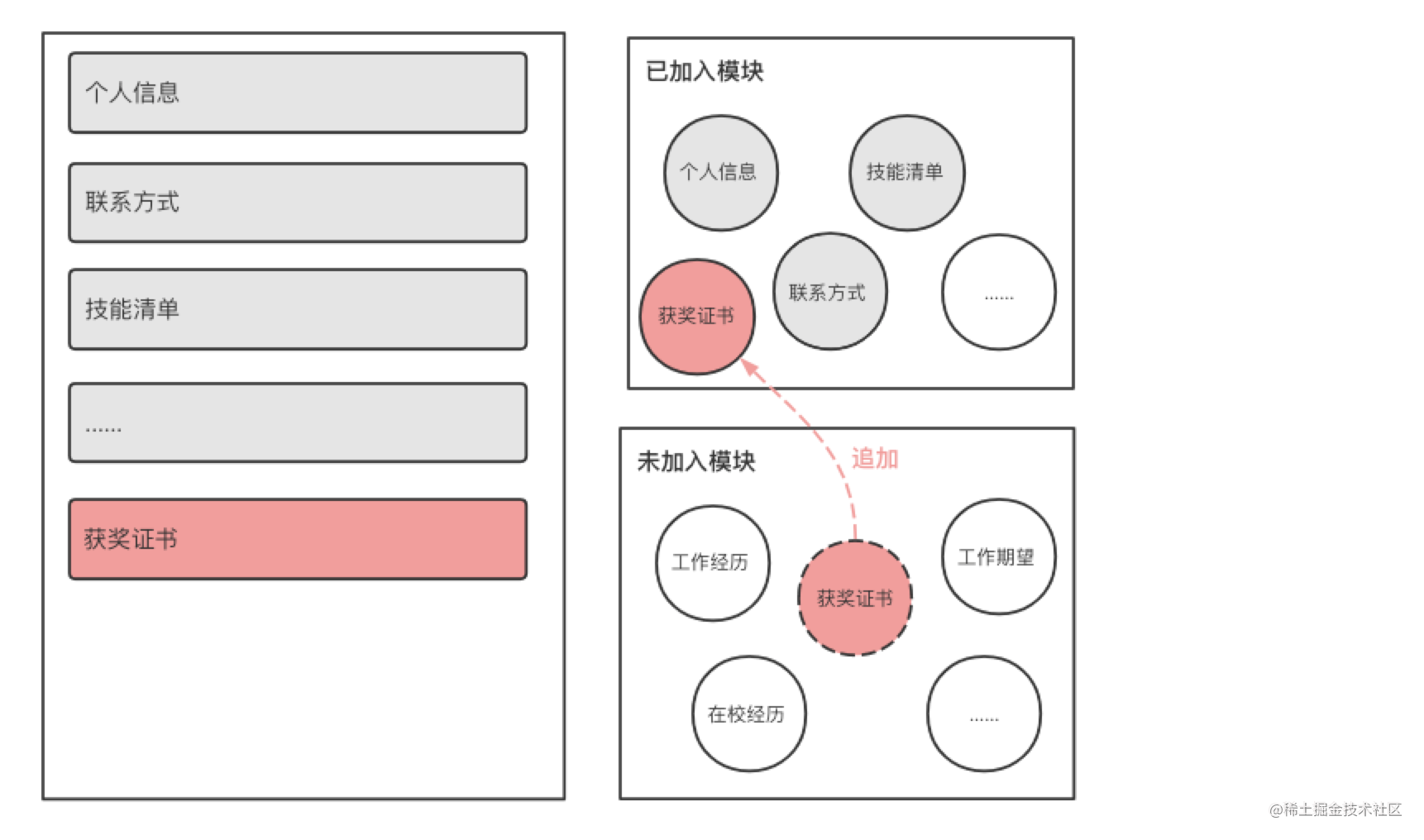 个人信息

联系方式

技能清单

......

获奖证书

已加入模块

个人信息

技能清单

获奖证书

联系方式

......

未加入模块

追加

工作经历

获奖证书

工作期望

在校经历

......

@稀土掘金技术社区